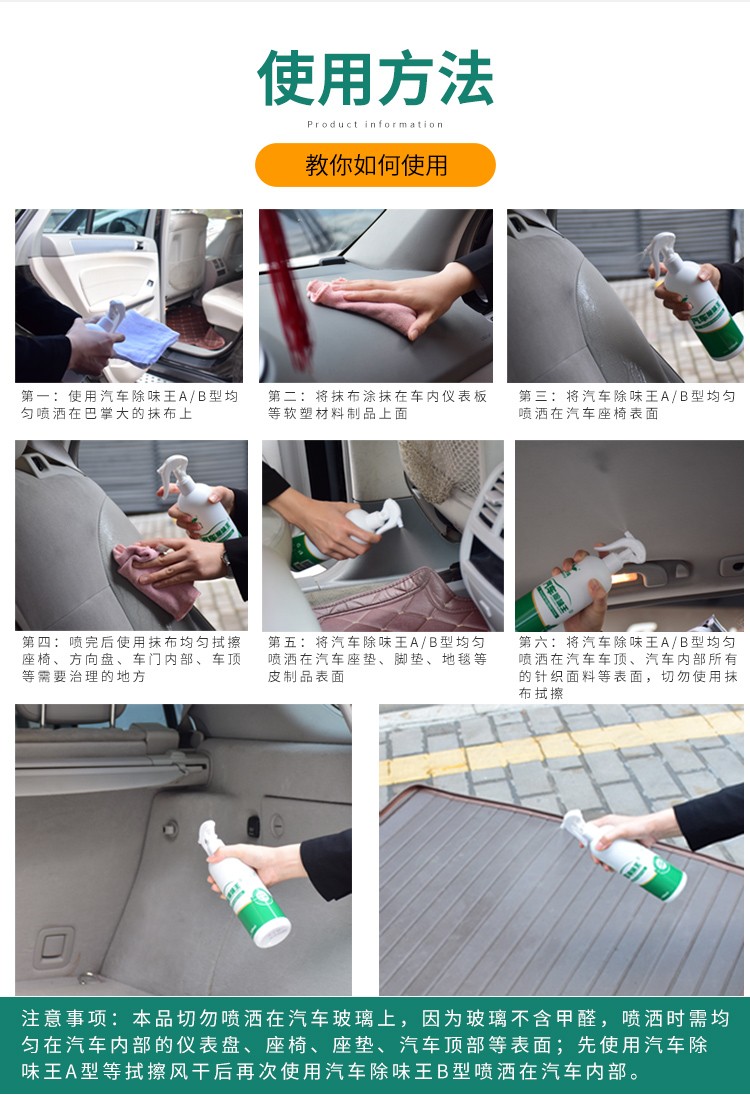 使用方法

Product information

教你如何使用

第一：使用汽车除味王A/B型均匀喷洒在巴掌大的抹布上

第二：将抹布涂抹在车内仪表板等软塑材料制品上面

第三：将汽车除味王A/B型均匀喷洒在汽车座椅表面

第四：喷完后使用抹布均匀拭擦座椅、方向盘、车门内部、车顶等需要治理的地方

第五：将汽车除味王A/B型均匀喷洒在汽车座垫、脚垫、地毯等皮制品表面

第六：将汽车除味王A/B型均匀喷洒在汽车车顶、汽车内部所有的针织面料等表面，切勿使用抹布拭擦

注意事项：本品切勿喷洒在汽车玻璃上，因为玻璃不含甲醛，喷洒时需均匀在汽车内部的仪表盘、座椅、座垫、汽车顶部等表面；先使用汽车除味王A型等拭擦风干后再次使用汽车除味王B型喷洒在汽车内部。