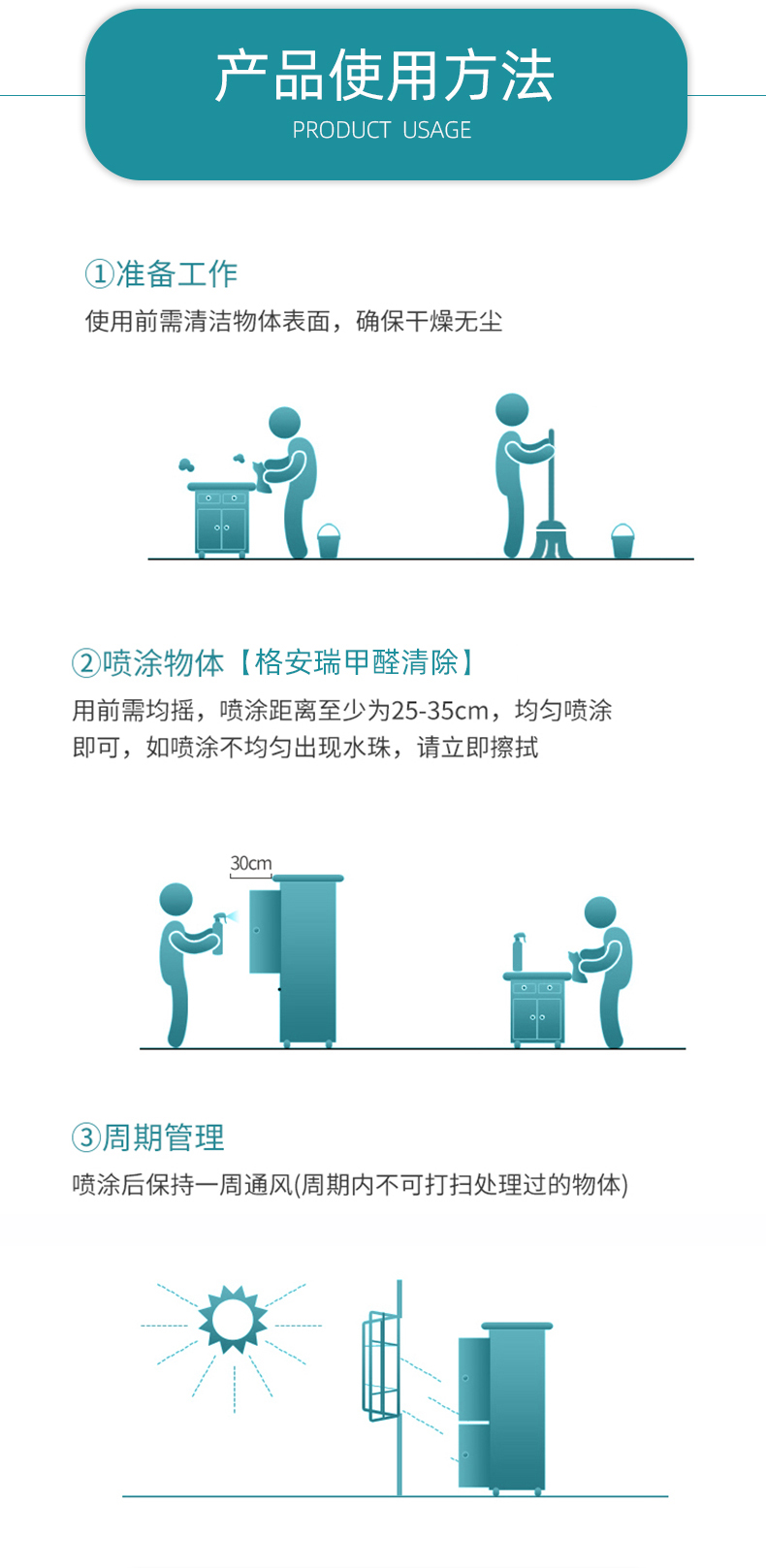 产品使用方法
PRODUCT USAGE

①准备工作
使用前需清洁物体表面，确保干燥无尘

②喷涂物体【格安瑞甲醛清除】
用前需均摇，喷涂距离至少为25-35cm，均匀喷涂即可，如喷涂不均匀出现水珠，请立即擦拭

30cm

③周期管理
喷涂后保持一周通风(周期内不可打扫处理过的物体)