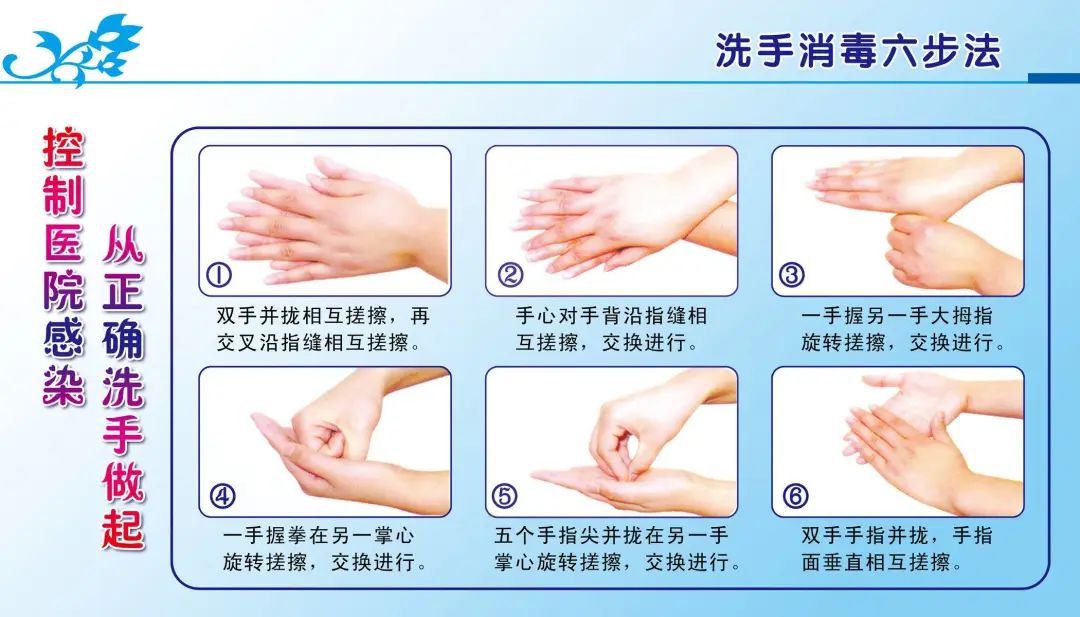 洗手消毒六步法

控制医院感染

从正确洗手做起

①
双手并拢相互搓擦，再交叉沿指缝相互搓擦。

②
手心对手背沿指缝相互搓擦，交换进行。

③
一手握另一手大拇指旋转搓擦，交换进行。

④
一手握拳在另一掌心旋转搓擦，交换进行。

⑤
五个手指尖并拢在另一手掌心旋转搓擦，交换进行。

⑥
双手手指并拢，手指面垂直相互搓擦。